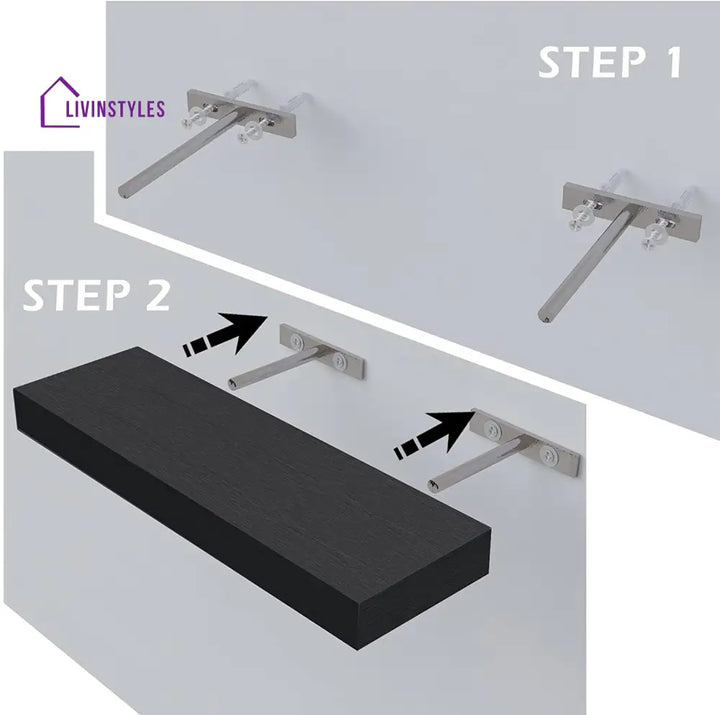 LIVINSTYLES

STEP 1

STEP 2