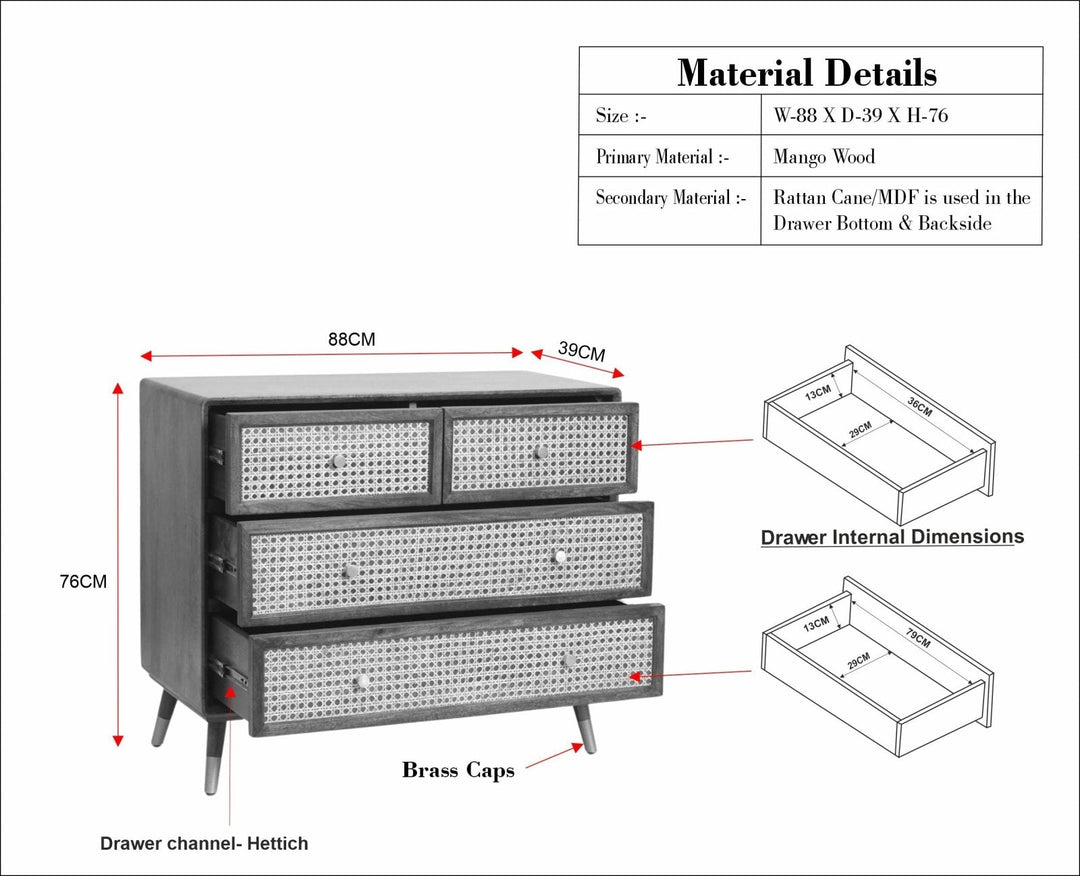 | Material Details | |
|---|---|
| Size :- | W-88 X D-39 X H-76 |
| Primary Material :- | Mango Wood |
| Secondary Material :- | Rattan Cane/MDF is used in the Drawer Bottom & Backside |

88CM

39CM

76CM

13CM

29CM

36CM

Drawer Internal Dimensions

13CM

29CM

79CM

Brass Caps

Drawer channel- Hettich